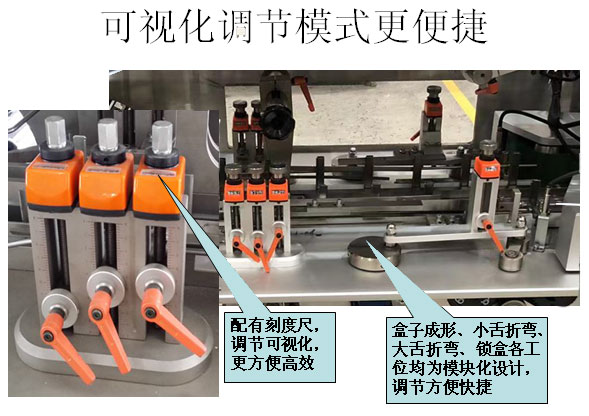 可视化调节模式更便捷

配有刻度尺，调节可视化，更方便高效

盒子成形、小舌折弯、大舌折弯、锁盒各工位均为模块化设计，调节方便快捷