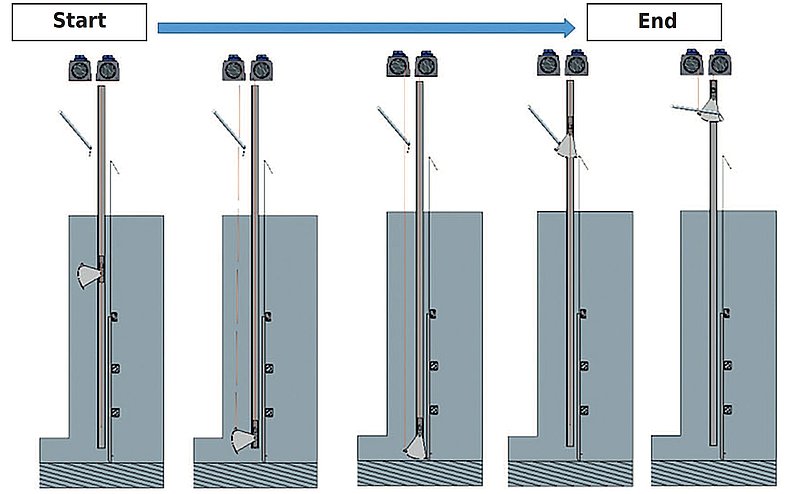 Start

End